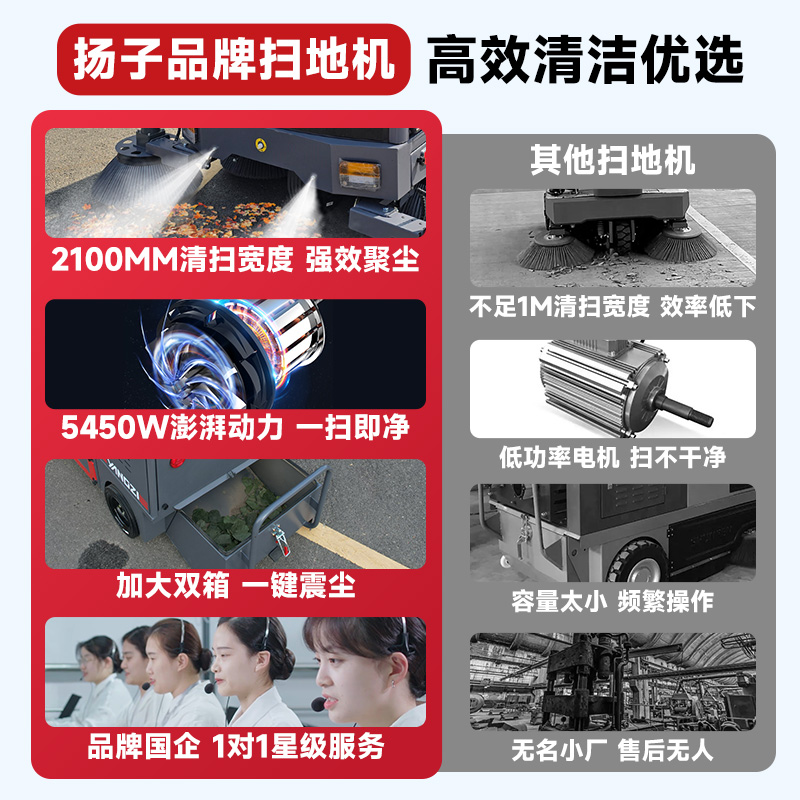 扬子品牌扫地机 高效清洁优选

2100MM清扫宽度 强效聚尘

5450W澎湃动力 一扫即净

YANGZI

加大双箱 一键震尘

品牌国企 1对1星级服务

其他扫地机

不足1M清扫宽度 效率低下

低功率电机 扫不干净

容量太小 频繁操作

无名小厂 售后无人